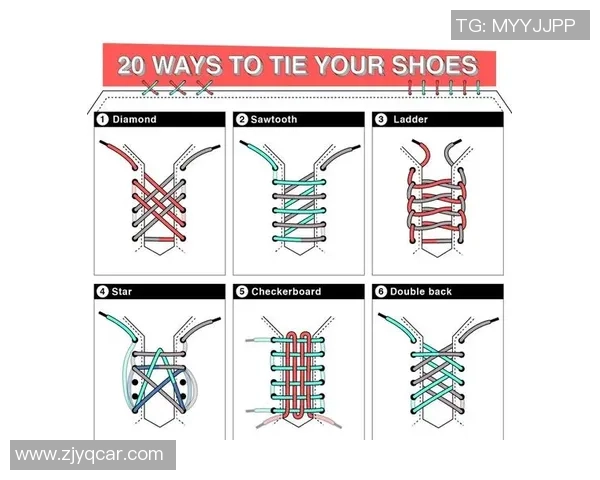 TG: MYYJJPP

20 WAYS TO TIE YOUR SHOES

1 Diamond

2 Sawtooth

3 Ladder

4 Star

5 Checkerboard

6 Double back

www.zjyqcar.com